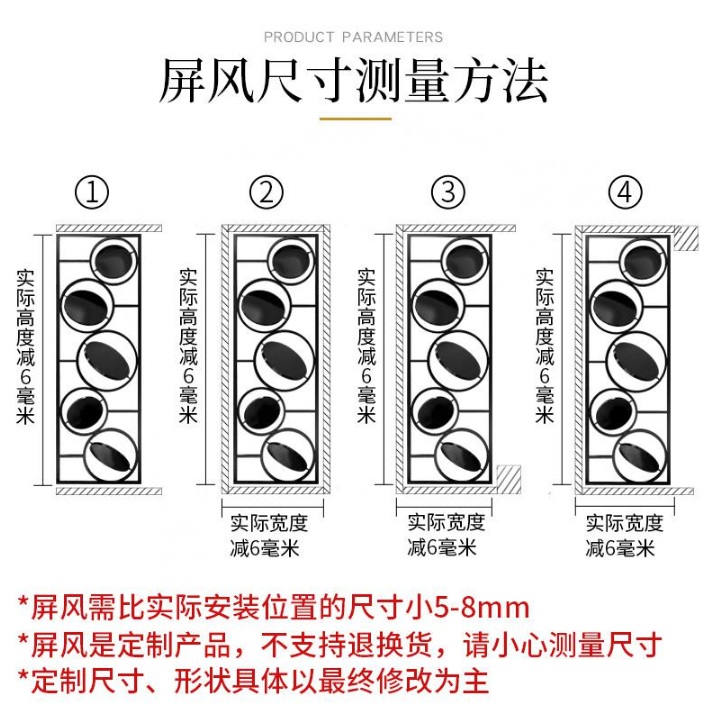 PRODUCT PARAMETERS

屏风尺寸测量方法

①

实际高度减6毫米

②

实际高度减6毫米

实际宽度减6毫米

③

实际高度减6毫米

实际宽度减6毫米

④

实际高度减6毫米

实际宽度减6毫米

*屏风需比实际安装位置的尺寸小5-8mm
*屏风是定制产品，不支持退换货，请小心测量尺寸
*定制尺寸、形状具体以最终修改为主